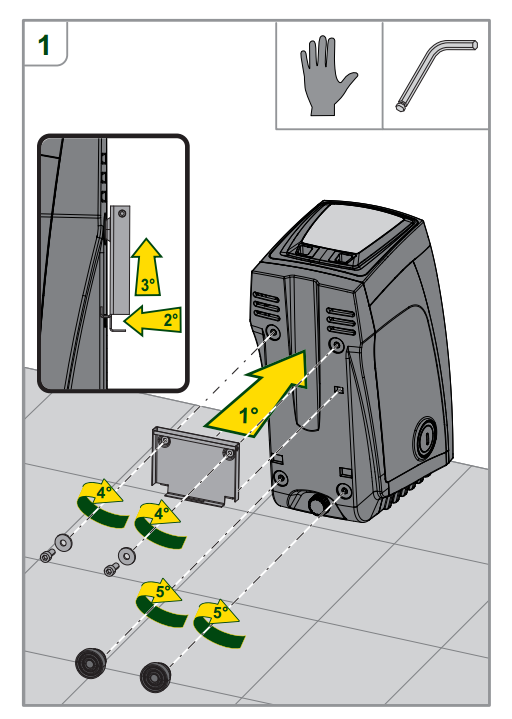 1

3°

2°

1°

4°

4°

5°

5°