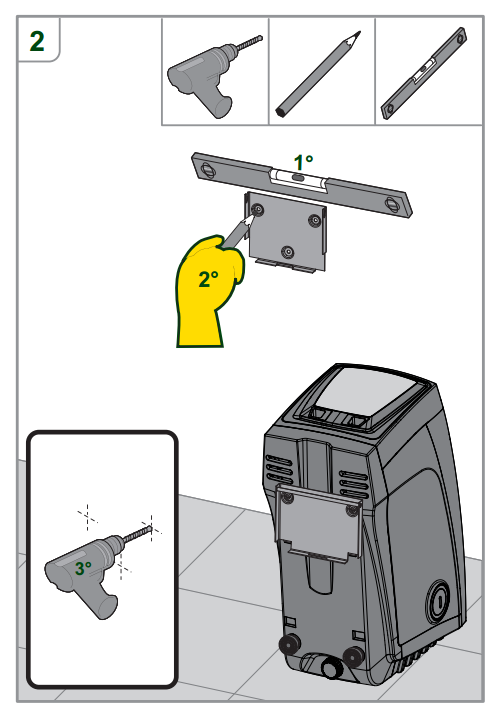 2

1°

2°

3°