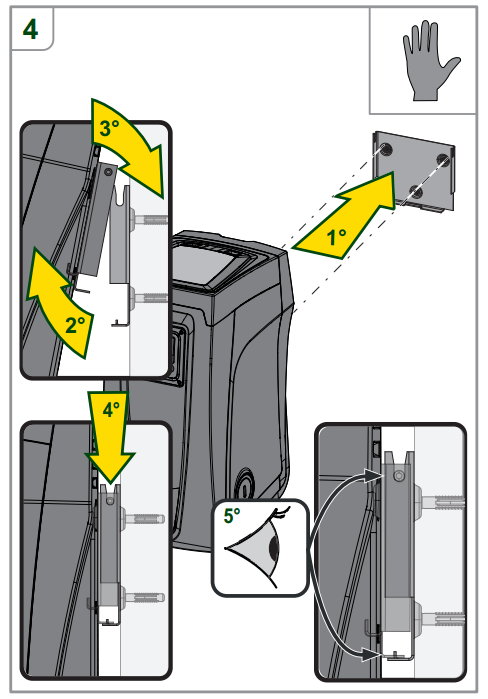 4

3°

1°

2°

4°

5°